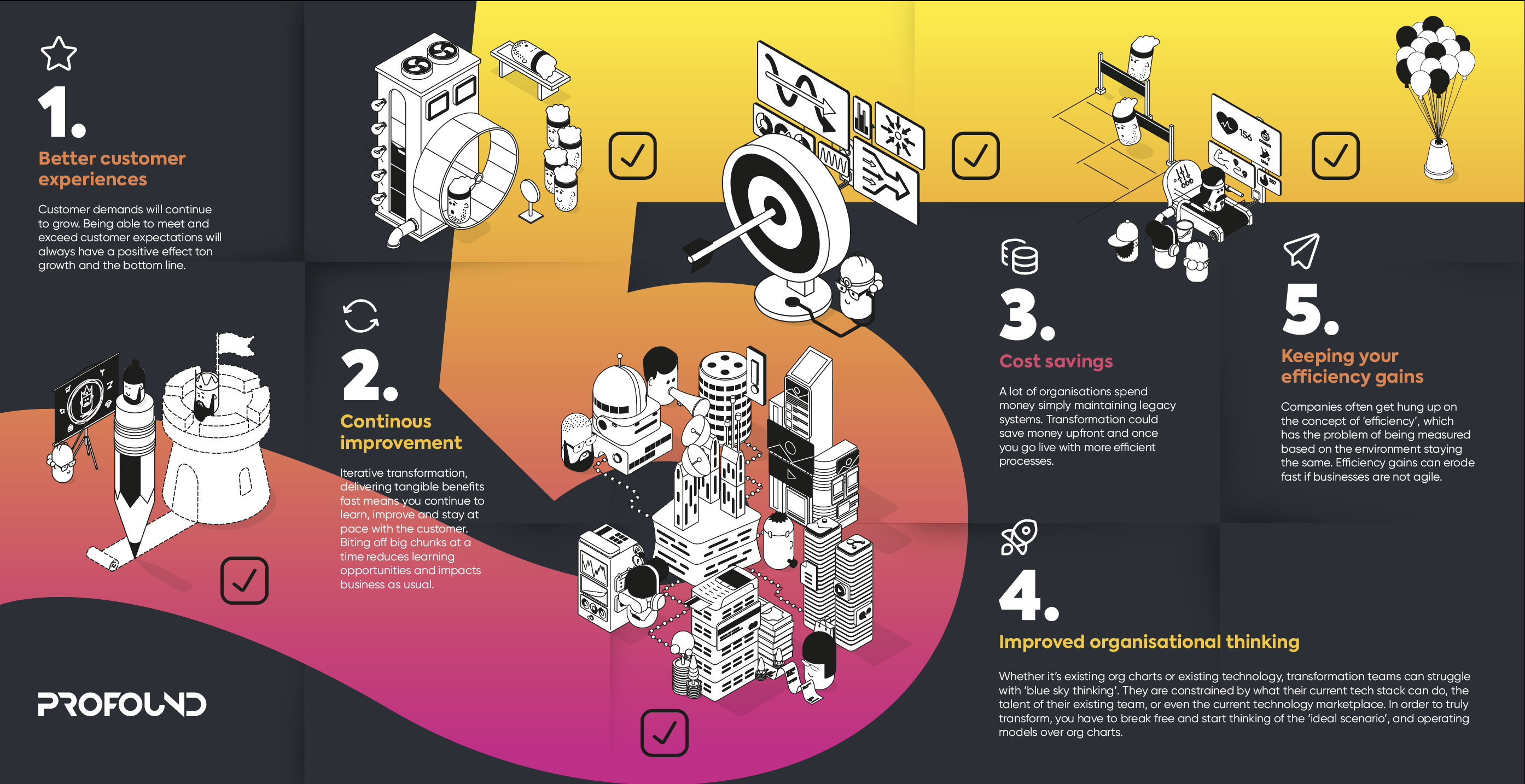 1.

Better customer experiences

Customer demands will continue to grow. Being able to meet and exceed customer expectations will always have a positive effect ton growth and the bottom line.

2.

Continous improvement

Iterative transformation, delivering tangible benefits fast means you continue to learn, improve and stay at pace with the customer. Biting off big chunks at a time reduces learning opportunities and impacts business as usual.

3.

Cost savings

A lot of organisations spend money simply maintaining legacy systems. Transformation could save money upfront and once you go live with more efficient processes.

5.

Keeping your efficiency gains

Companies often get hung up on the concept of 'efficiency', which has the problem of being measured based on the environment staying the same. Efficiency gains can erode fast if businesses are not agile.

4.

Improved organisational thinking

Whether it's existing org charts or existing technology, transformation teams can struggle with 'blue sky thinking'. They are constrained by what their current tech stack can do, the talent of their existing team, or even the current technology marketplace. In order to truly transform, you have to break free and start thinking of the 'ideal scenario', and operating models over org charts.

PROFOUND